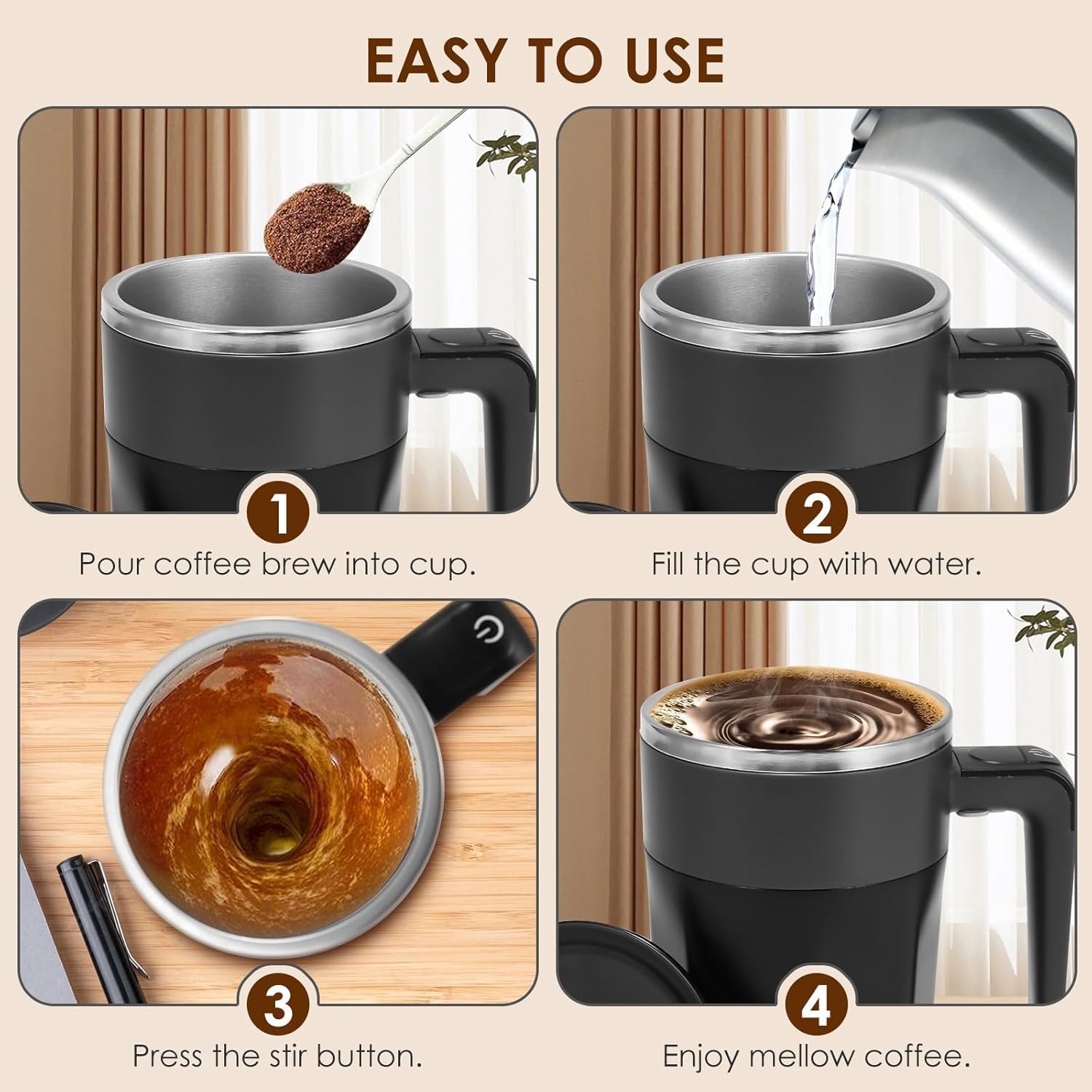 EASY TO USE

1
Pour coffee brew into cup.

2
Fill the cup with water.

3
Press the stir button.

4
Enjoy mellow coffee.